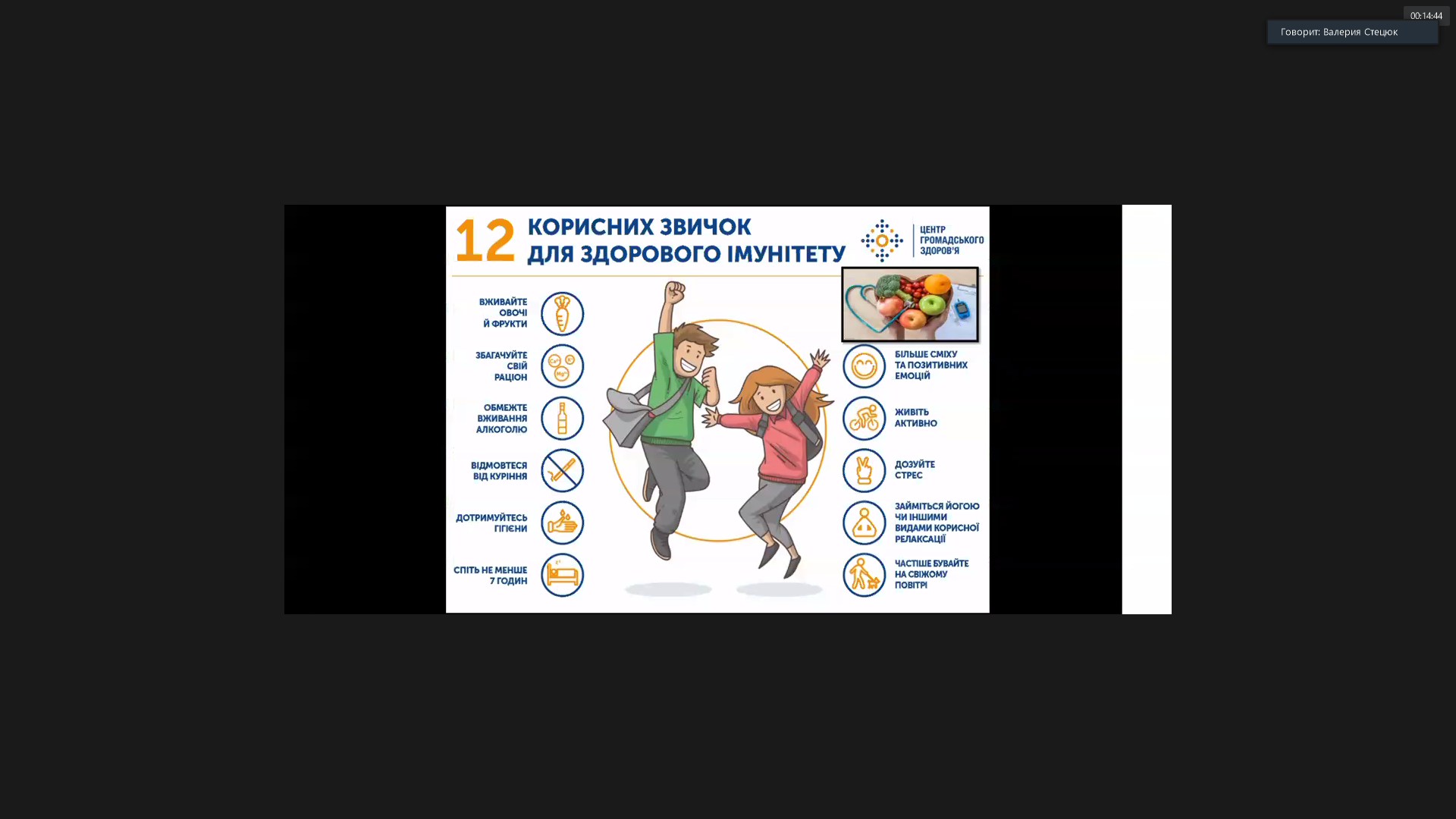 00:14:44

Говорит: Валерия Стецюк

12 КОРИСНИХ ЗВИЧОК ДЛЯ ЗДОРОВОГО ІМУНІТЕТУ

ЦЕНТР ГРОМАДСЬКОГО ЗДОРОВ'Я

ВЖИВАЙТЕ ОВОЧІ Й ФРУКТИ

ЗБАГАЧУЙТЕ СВІЙ РАЦІОН

ОБМЕЖТЕ ВЖИВАННЯ АЛКОГОЛЮ

ВІДМОВТЕСЯ ВІД КУРІННЯ

ДОТРИМУЙТЕСЬ ГІГІЄНИ

СПІТЬ НЕ МЕНШЕ 7 ГОДИН

БІЛЬШЕ СМІХУ ТА ПОЗИТИВНИХ ЕМОЦІЙ

ЖИВІТЬ АКТИВНО

ДОЗУЙТЕ СТРЕС

ЗАЙМІТЬСЯ ЙОГОЮ ЧИ ІНШИМИ ВИДАМИ КОРИСНОЇ РЕЛАКСАЦІЇ

ЧАСТІШЕ БУВАЙТЕ НА СВІЖОМУ ПОВІТРІ